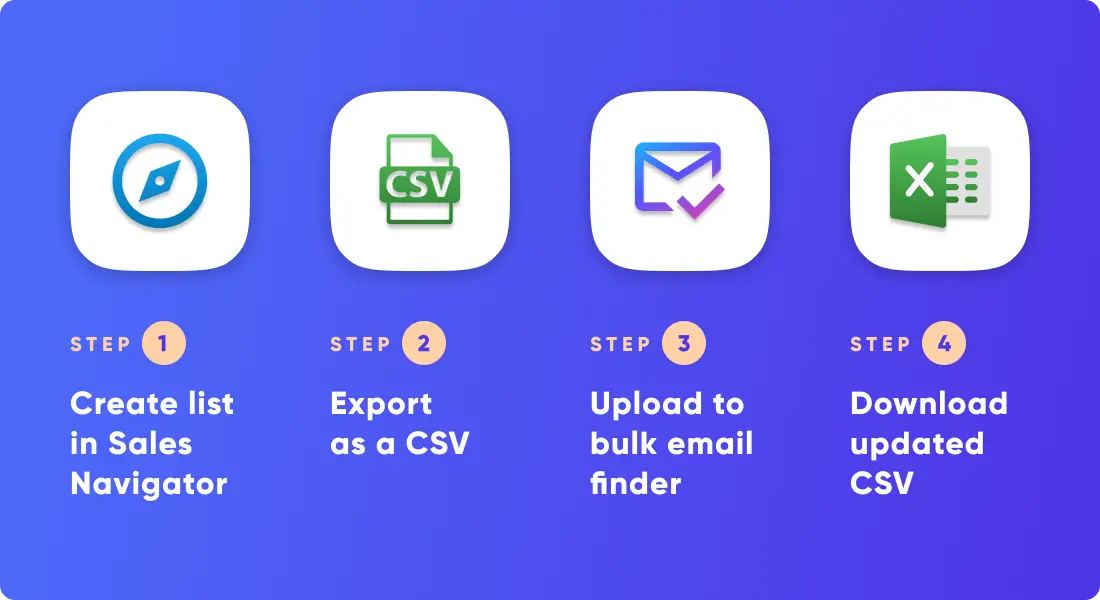 CSV

X

STEP 1
Create list in Sales Navigator

STEP 2
Export as a CSV

STEP 3
Upload to bulk email finder

STEP 4
Download updated CSV