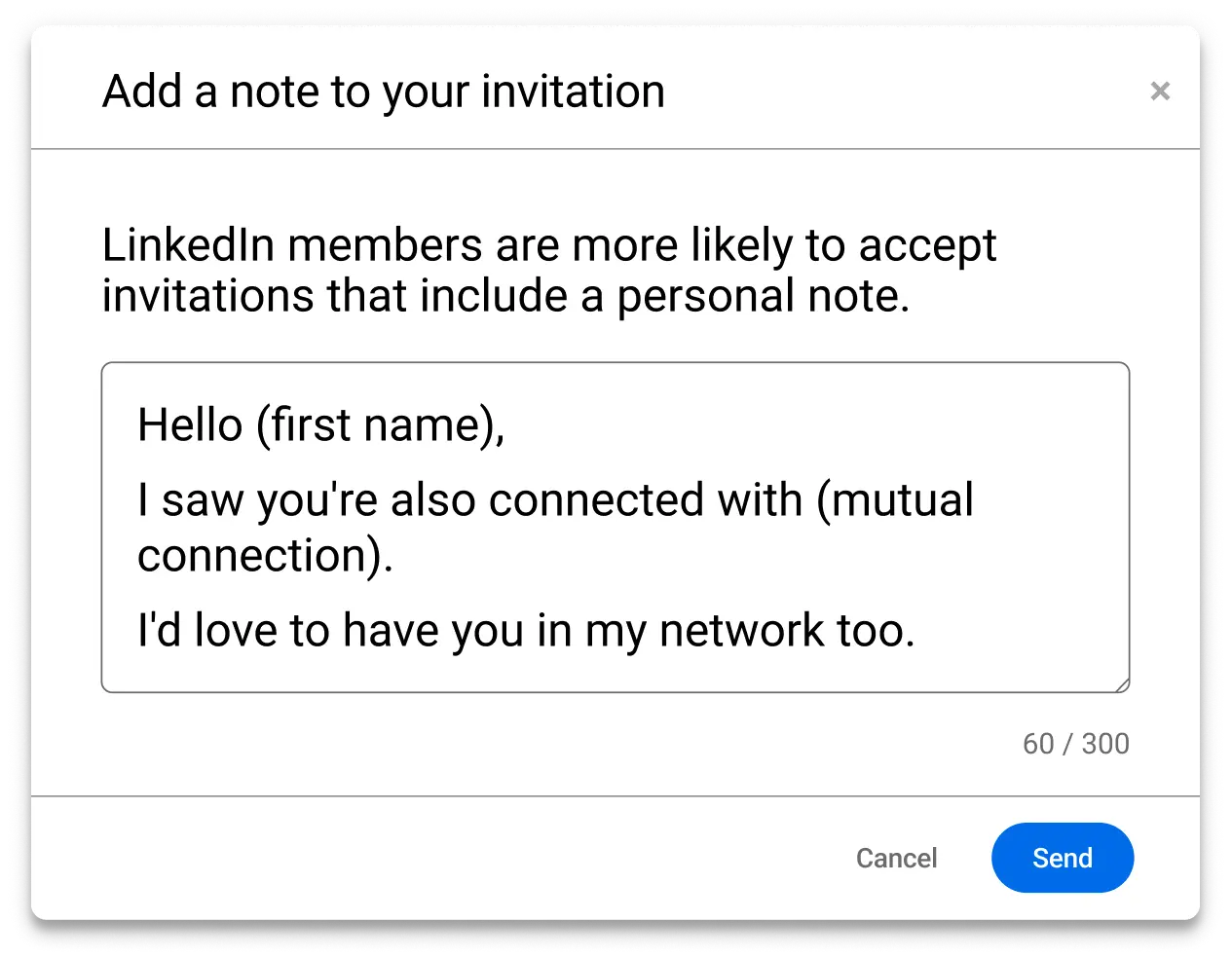 Add a note to your invitation

×

LinkedIn members are more likely to accept invitations that include a personal note.

Hello (first name),

I saw you're also connected with (mutual connection).

I'd love to have you in my network too.

60 / 300

Cancel

Send