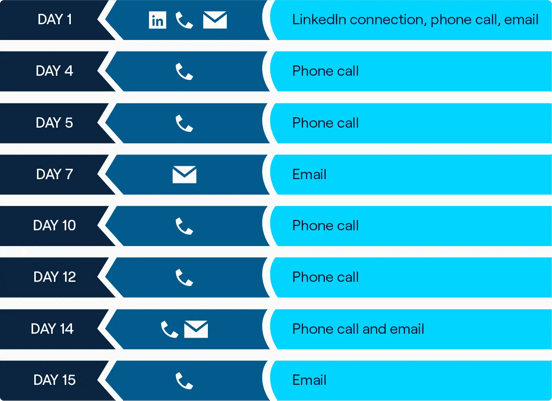 DAY 1
in
LinkedIn connection, phone call, email

DAY 4
Phone call

DAY 5
Phone call

DAY 7
Email

DAY 10
Phone call

DAY 12
Phone call

DAY 14
Phone call and email

DAY 15
Email