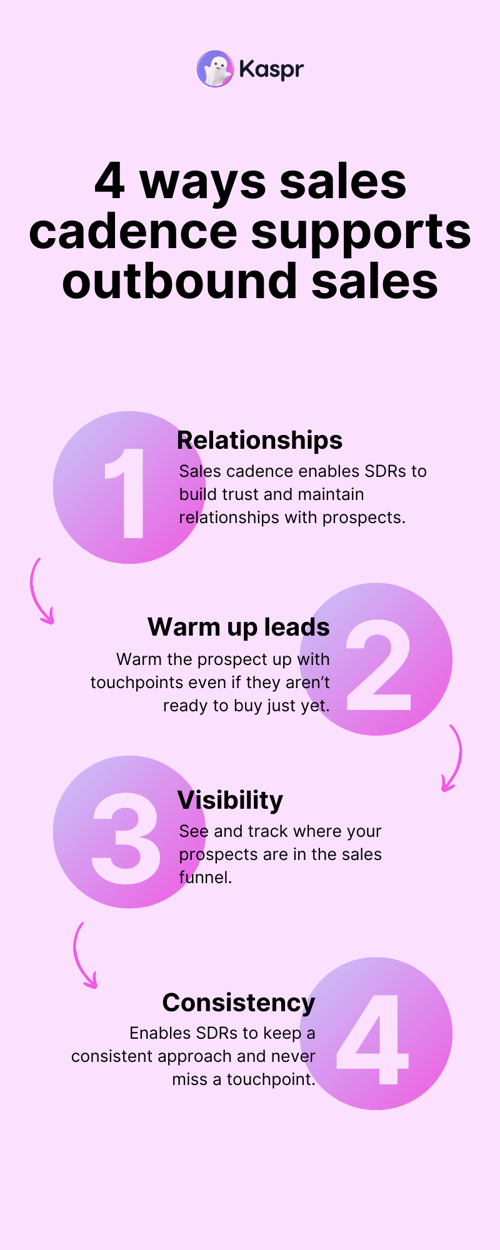 Kaspr

4 ways sales cadence supports outbound sales

1
Relationships
Sales cadence enables SDRs to build trust and maintain relationships with prospects.

2
Warm up leads
Warm the prospect up with touchpoints even if they aren't ready to buy just yet.

3
Visibility
See and track where your prospects are in the sales funnel.

4
Consistency
Enables SDRs to keep a consistent approach and never miss a touchpoint.